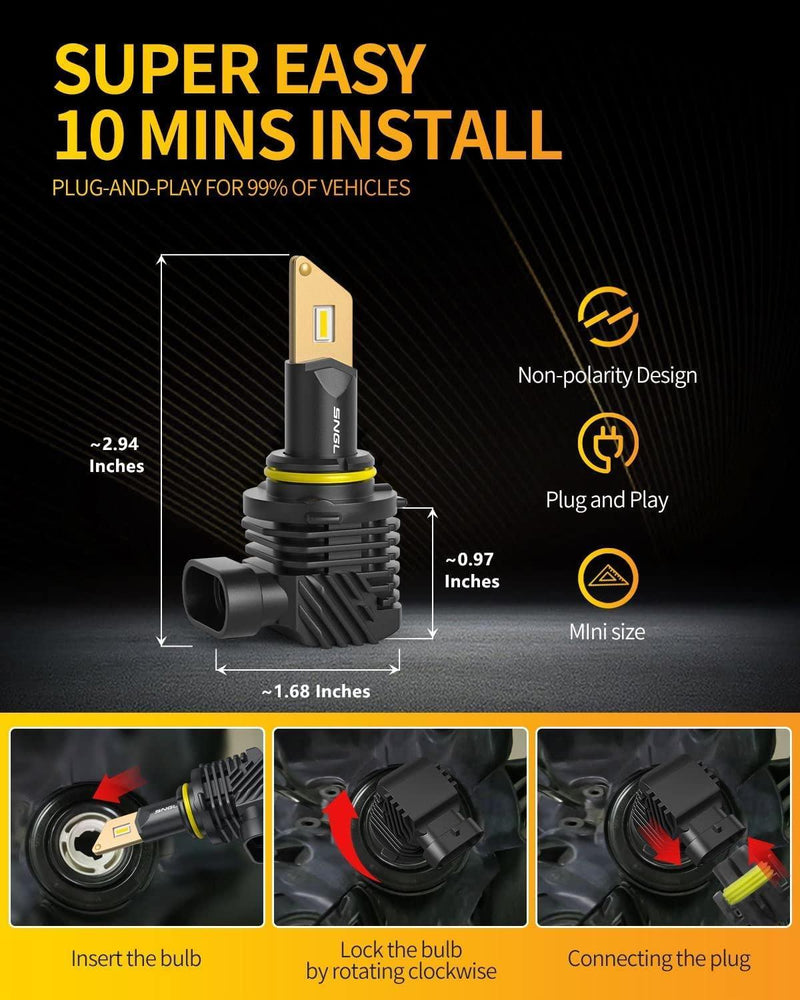 SUPER EASY
10 MINS INSTALL

PLUG-AND-PLAY FOR 99% OF VEHICLES

~2.94 Inches

SNGL

~0.97 Inches

~1.68 Inches

Non-polarity Design

Plug and Play

MIni size

Insert the bulb

Lock the bulb by rotating clockwise

Connecting the plug