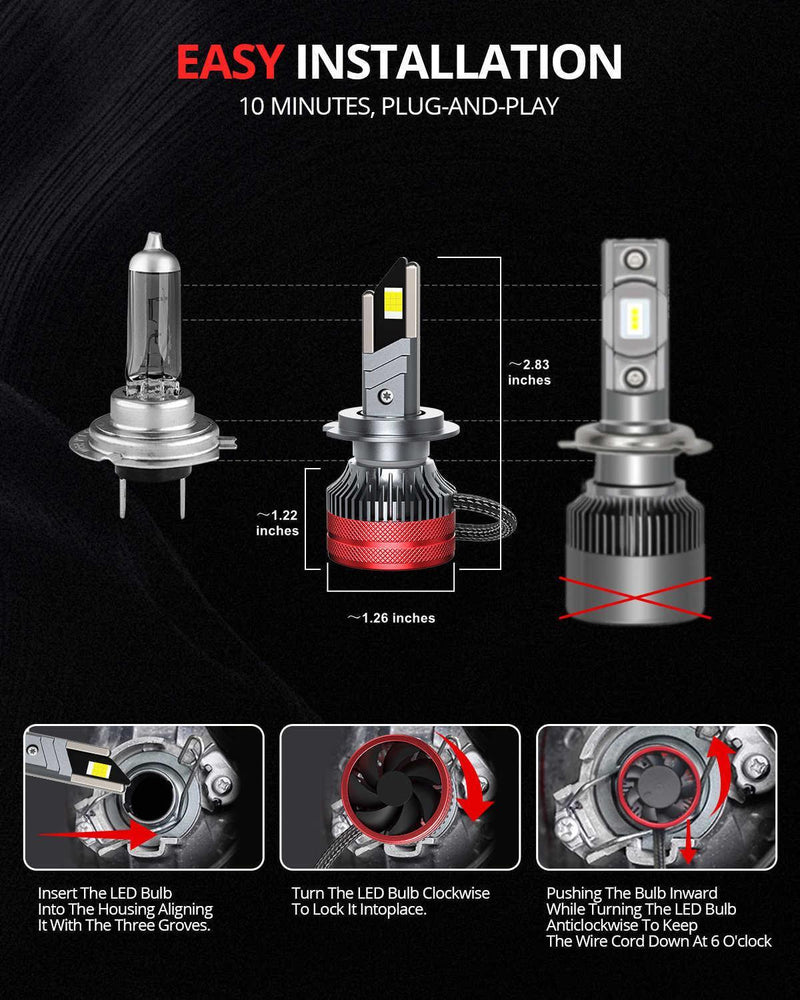 EASY INSTALLATION
10 MINUTES, PLUG-AND-PLAY

~2.83 inches

~1.22 inches

~1.26 inches

Insert The LED Bulb Into The Housing Aligning It With The Three Groves.

Turn The LED Bulb Clockwise To Lock It Intoplace.

Pushing The Bulb Inward While Turning The LED Bulb Anticlockwise To Keep The Wire Cord Down At 6 O'clock