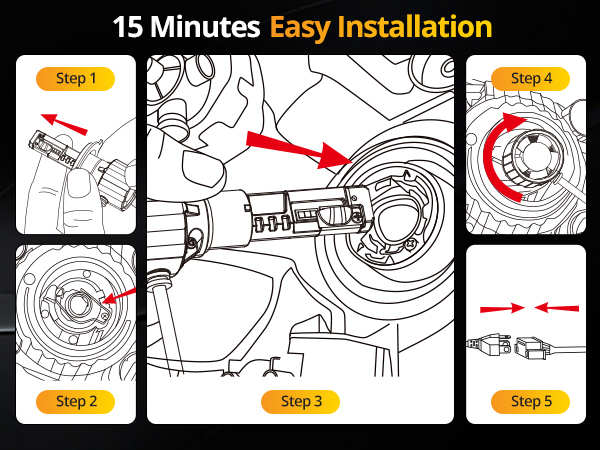 15 Minutes Easy Installation

Step 1

Step 2

Step 3

Step 4

Step 5