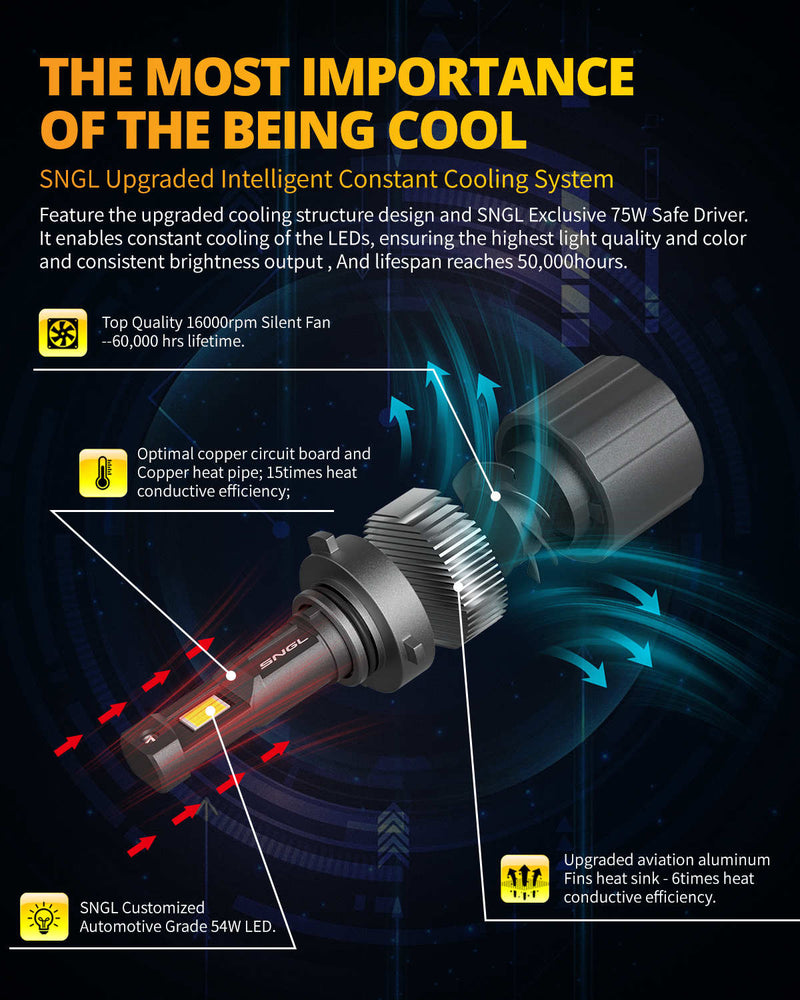 THE MOST IMPORTANCE OF THE BEING COOL

SNGL Upgraded Intelligent Constant Cooling System

Feature the upgraded cooling structure design and SNGL Exclusive 75W Safe Driver. It enables constant cooling of the LEDs, ensuring the highest light quality and color and consistent brightness output , And lifespan reaches 50,000hours.

Top Quality 16000rpm Silent Fan --60,000 hrs lifetime.

Optimal copper circuit board and Copper heat pipe; 15times heat conductive efficiency;

SNGL

Upgraded aviation aluminum Fins heat sink - 6times heat conductive efficiency.

SNGL Customized Automotive Grade 54W LED.