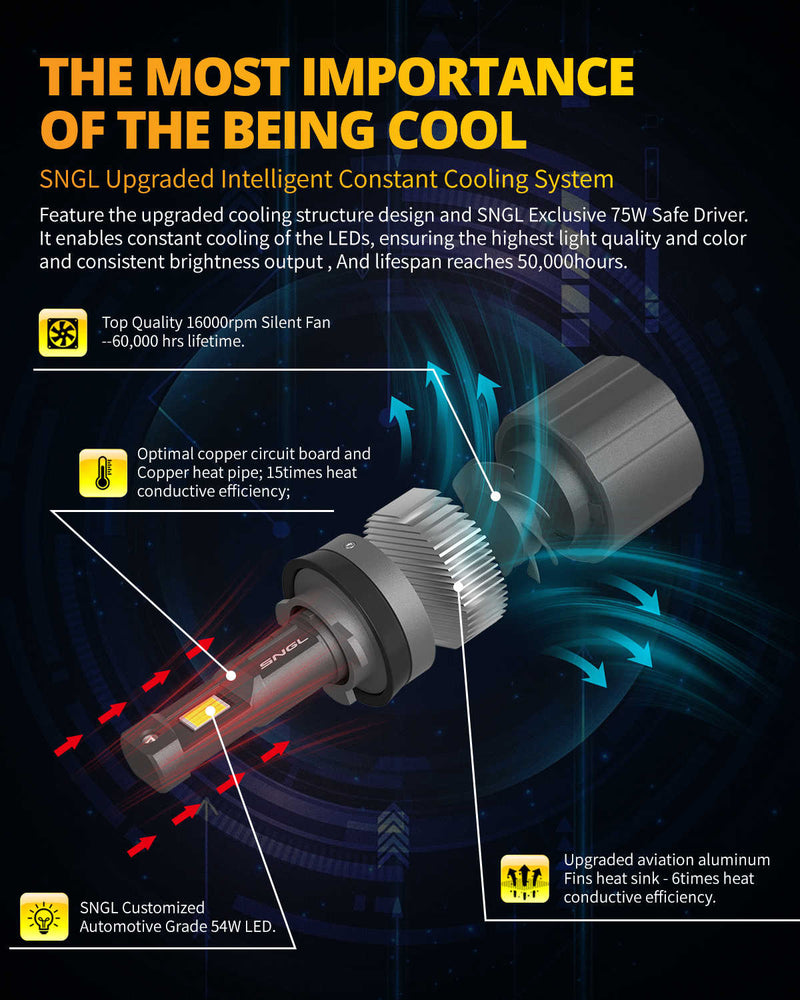 THE MOST IMPORTANCE OF THE BEING COOL

SNGL Upgraded Intelligent Constant Cooling System

Feature the upgraded cooling structure design and SNGL Exclusive 75W Safe Driver. It enables constant cooling of the LEDs, ensuring the highest light quality and color and consistent brightness output , And lifespan reaches 50,000hours.

Top Quality 16000rpm Silent Fan --60,000 hrs lifetime.

Optimal copper circuit board and Copper heat pipe; 15times heat conductive efficiency;

SNGL

Upgraded aviation aluminum Fins heat sink - 6times heat conductive efficiency.

SNGL Customized Automotive Grade 54W LED.