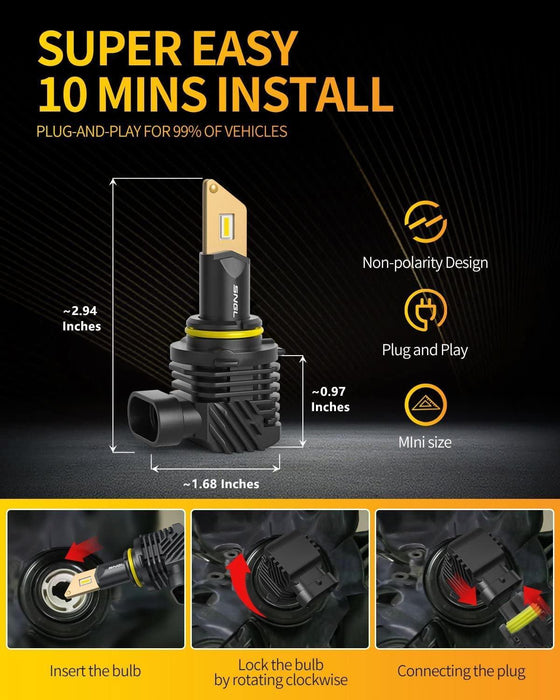 SUPER EASY
10 MINS INSTALL

PLUG-AND-PLAY FOR 99% OF VEHICLES

~2.94
Inches

SNGL

~0.97
Inches

~1.68 Inches

Non-polarity Design

Plug and Play

MIni size

Insert the bulb

Lock the bulb
by rotating clockwise

Connecting the plug